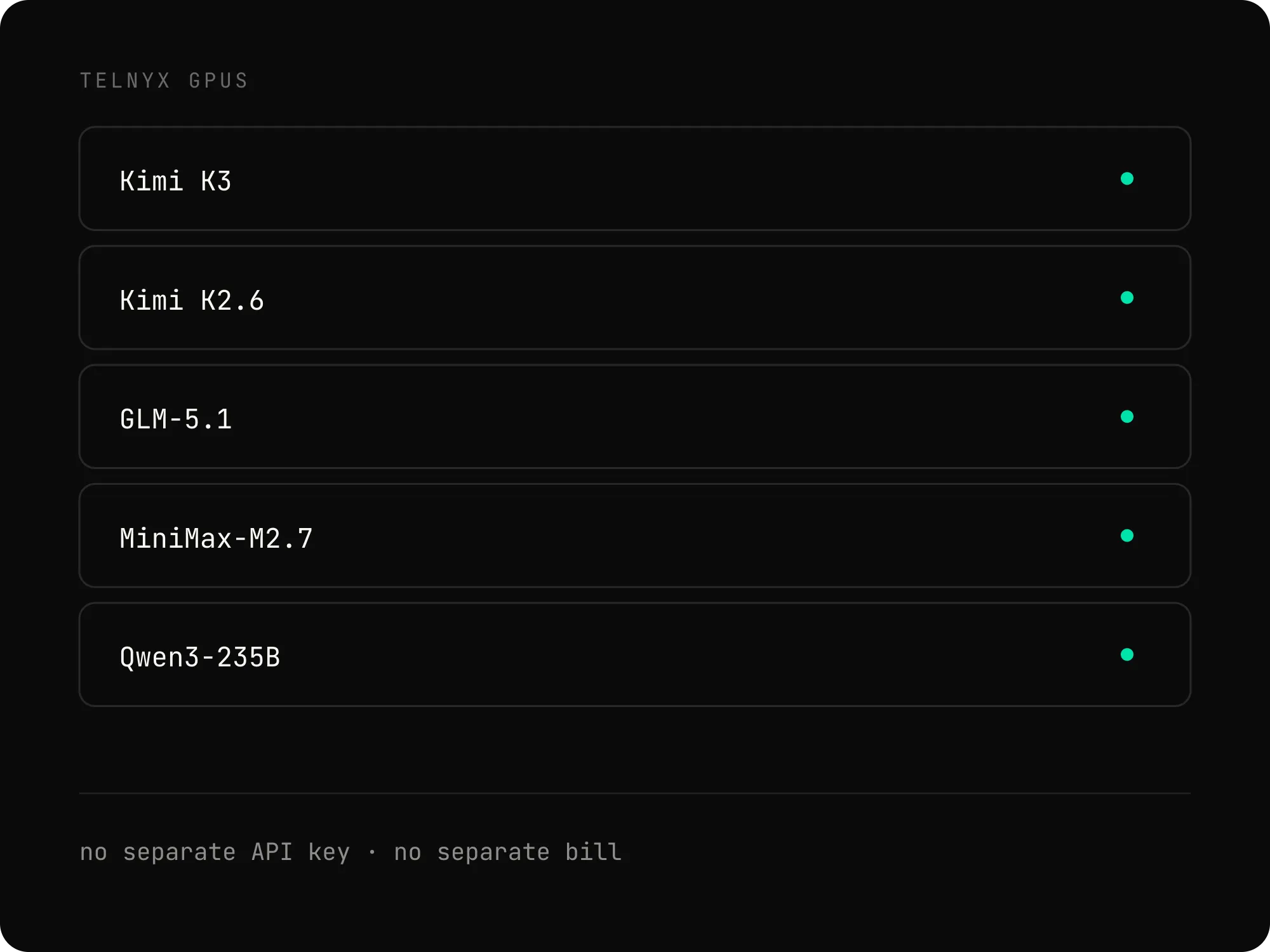 TELNYX GPUS

Kimi K3

Kimi K2.6

GLM-5.1

MiniMax-M2.7

Qwen3-235B

no separate API key · no separate bill