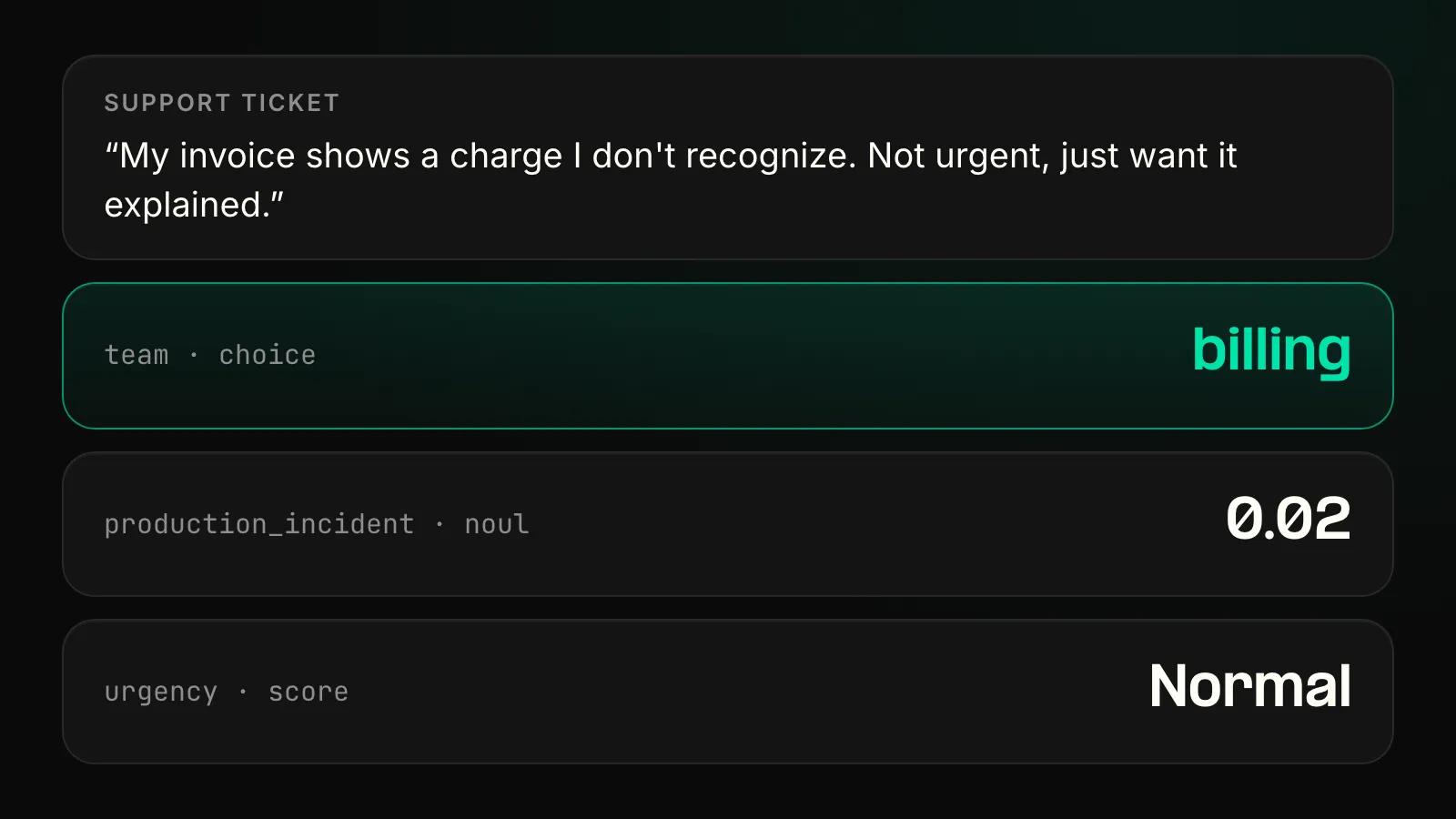 SUPPORT TICKET

“My invoice shows a charge I don't recognize. Not urgent, just want it explained.”

team · choice

billing

production_incident · noul

0.02

urgency · score

Normal